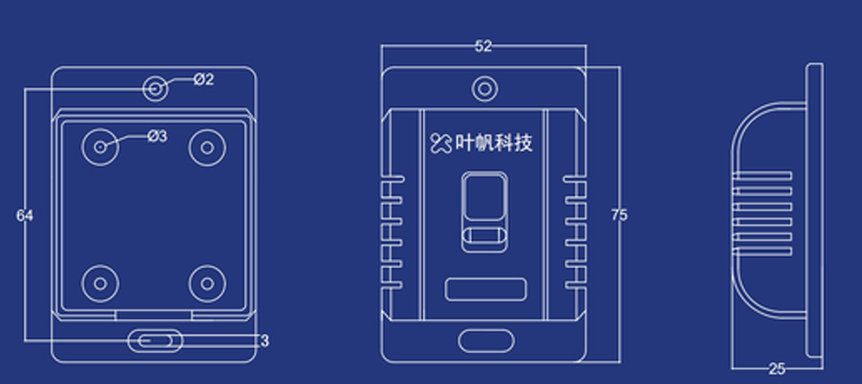 Ø2
Ø3
64
3
52
叶帆科技
75
25